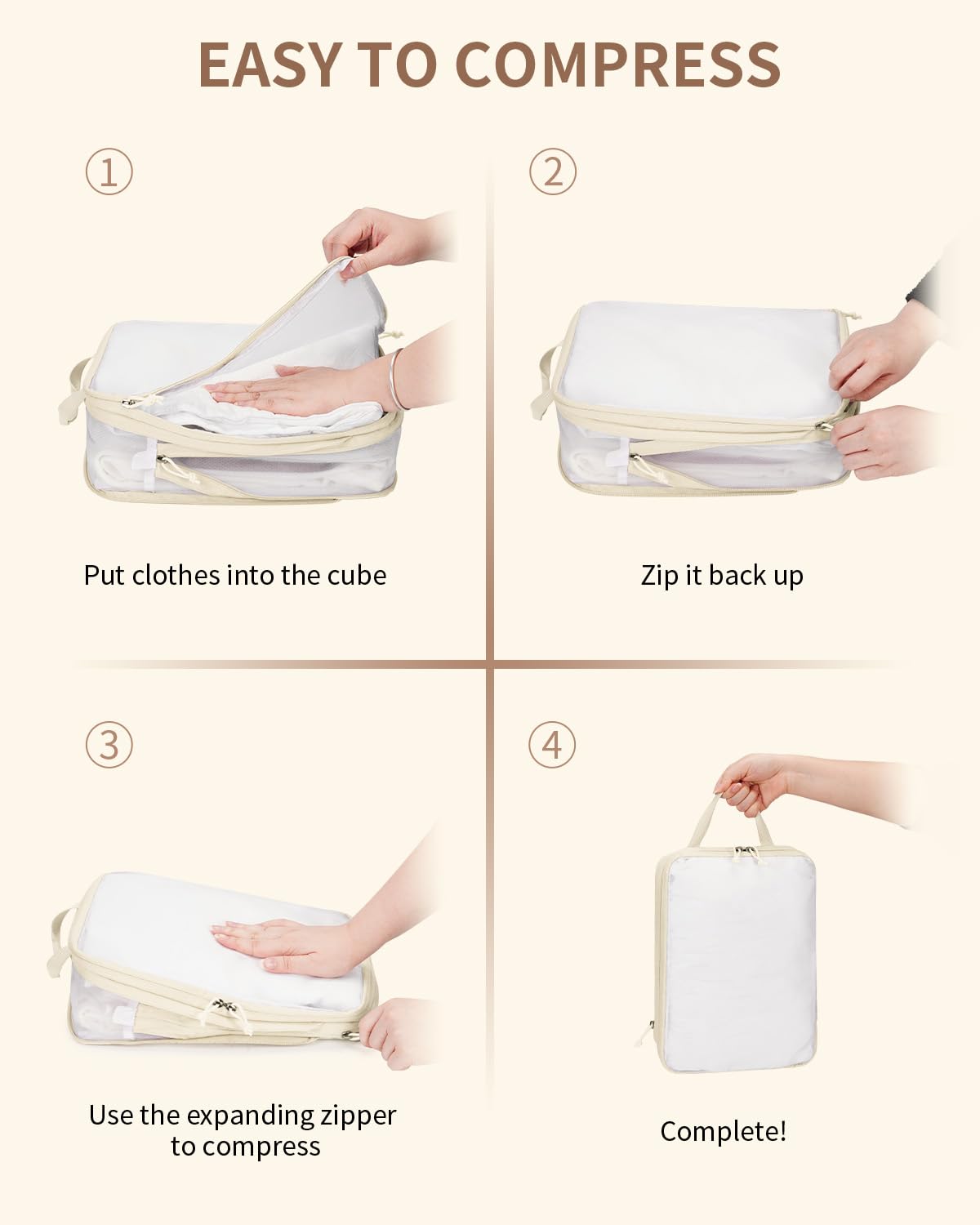 EASY TO COMPRESS

①

Put clothes into the cube

②

Zip it back up

③

Use the expanding zipper to compress

④

Complete!