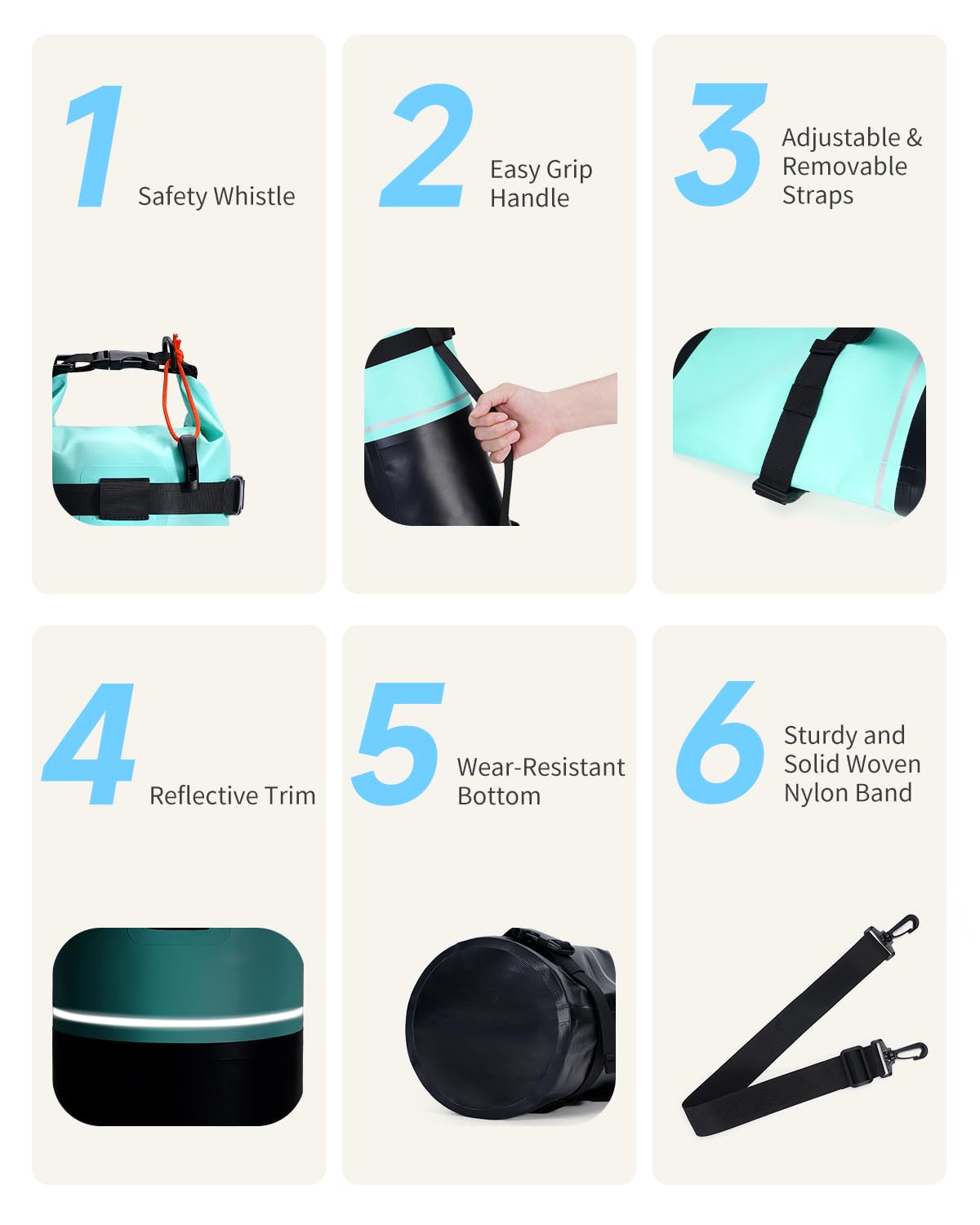 1 Safety Whistle

2 Easy Grip Handle

3 Adjustable & Removable Straps

4 Reflective Trim

5 Wear-Resistant Bottom

6 Sturdy and Solid Woven Nylon Band